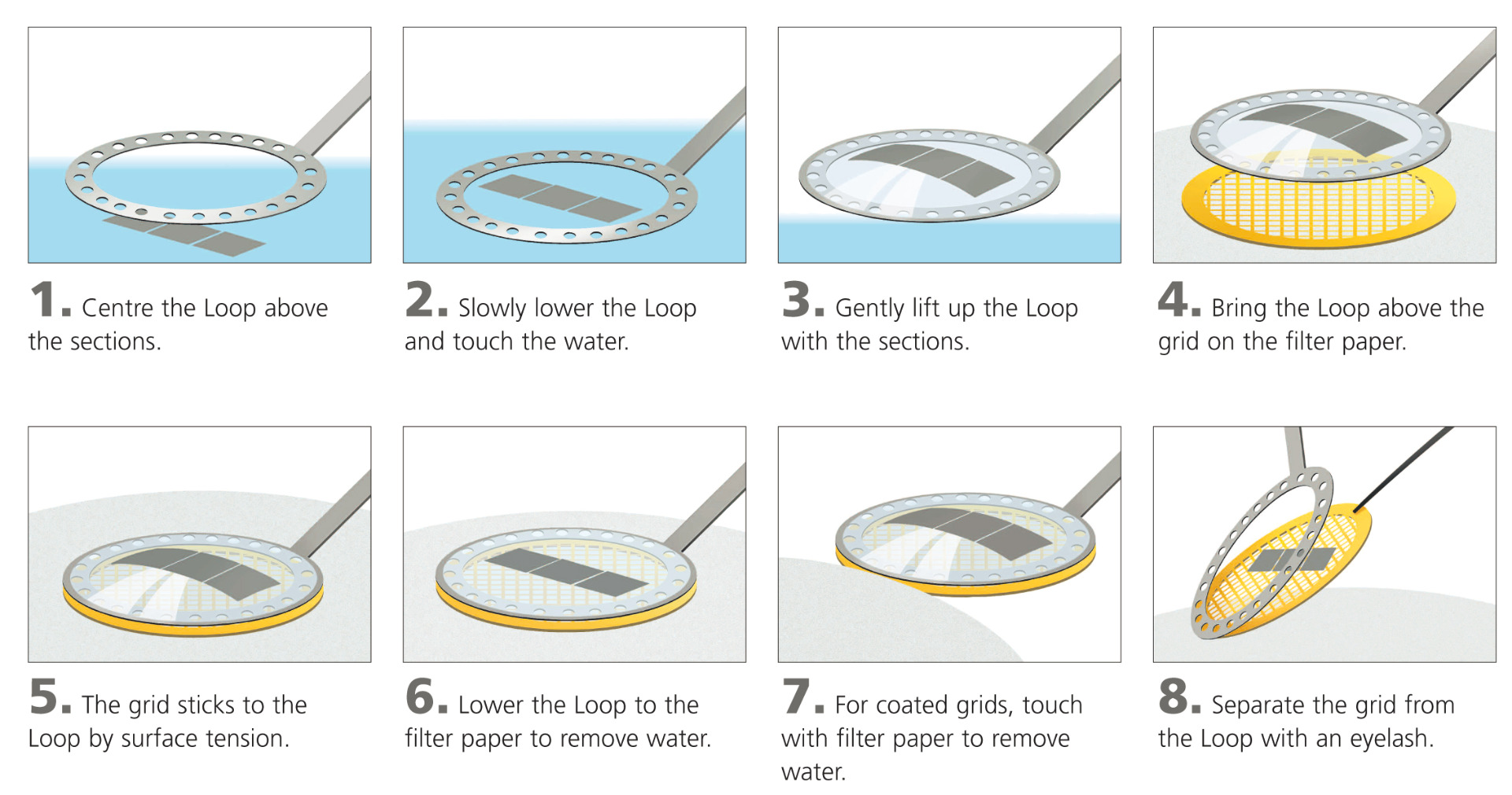 1. Centre the Loop above the sections.

2. Slowly lower the Loop and touch the water.

3. Gently lift up the Loop with the sections.

4. Bring the Loop above the grid on the filter paper.

5. The grid sticks to the Loop by surface tension.

6. Lower the Loop to the filter paper to remove water.

7. For coated grids, touch with filter paper to remove water.

8. Separate the grid from the Loop with an eyelash.